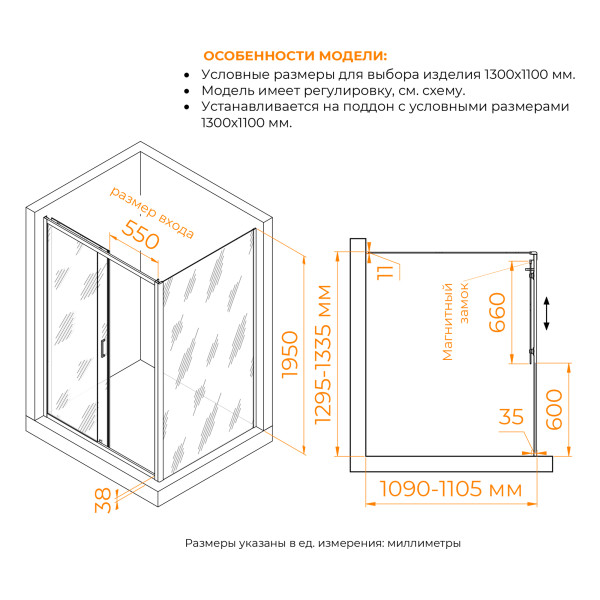 ОСОБЕННОСТИ МОДЕЛИ:
• Условные размеры для выбора изделия 1300x1100 мм.
• Модель имеет регулировку, см. схему.
• Устанавливается на поддон с условными размерами 1300x1100 мм.

размер входа
550
1950
38
1295-1335 мм
11
Магнитный замок
660
600
35
1090-1105 мм

Размеры указаны в ед. измерения: миллиметры