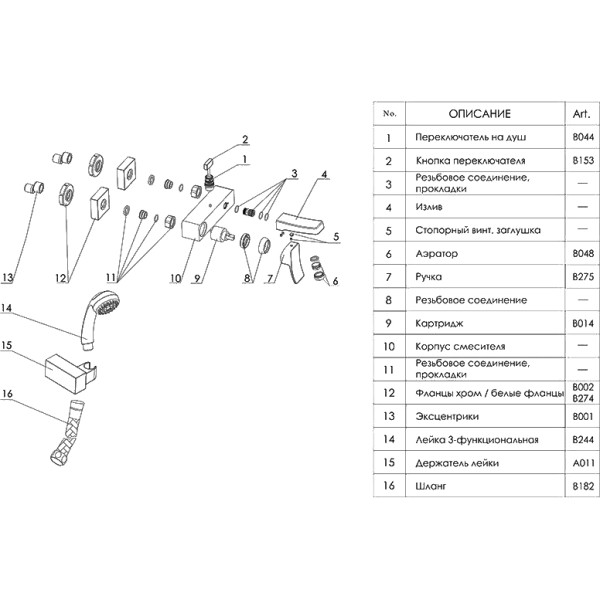 2
1
3
4
5
6
7
8
9
10
11
12
13
14
15
16

| No. | ОПИСАНИЕ | Art. |
|---|---|---|
| 1 | Переключатель на душ | B044 |
| 2 | Кнопка переключателя | B153 |
| 3 | Резьбовое соединение, прокладки | — |
| 4 | Излив | — |
| 5 | Стопорный винт, заглушка | — |
| 6 | Аэратор | B048 |
| 7 | Ручка | B275 |
| 8 | Резьбовое соединение | — |
| 9 | Картридж | B014 |
| 10 | Корпус смесителя | — |
| 11 | Резьбовое соединение, прокладки | — |
| 12 | Фланцы хром / белые фланцы | B002 B274 |
| 13 | Эксцентрики | B001 |
| 14 | Лейка 3-функциональная | B244 |
| 15 | Держатель лейки | A011 |
| 16 | Шланг | B182 |