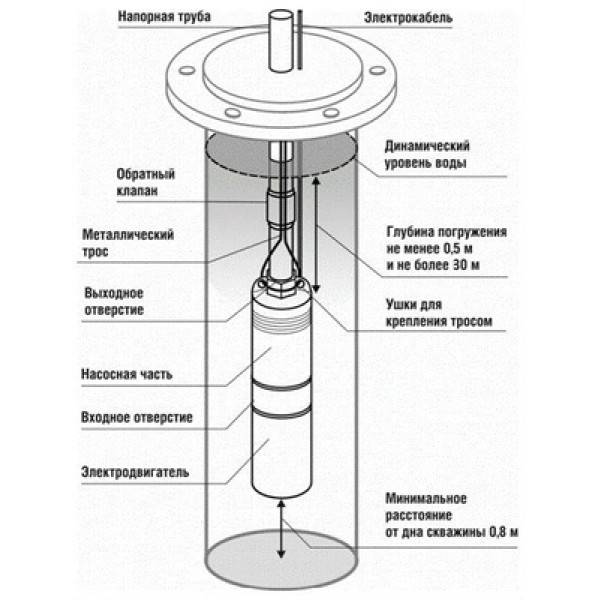 Напорная труба

Электрокабель

Динамический уровень воды

Обратный клапан

Металлический трос

Глубина погружения не менее 0,5 м и не более 30 м

Выходное отверстие

Ушки для крепления тросом

Насосная часть

Входное отверстие

Электродвигатель

Минимальное расстояние от дна скважины 0,8 м