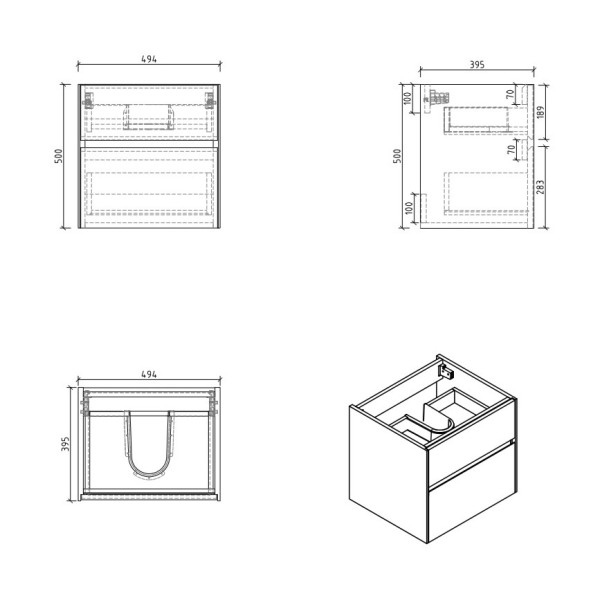 494

500

395

100

70

189

500

70

283

100

494

395