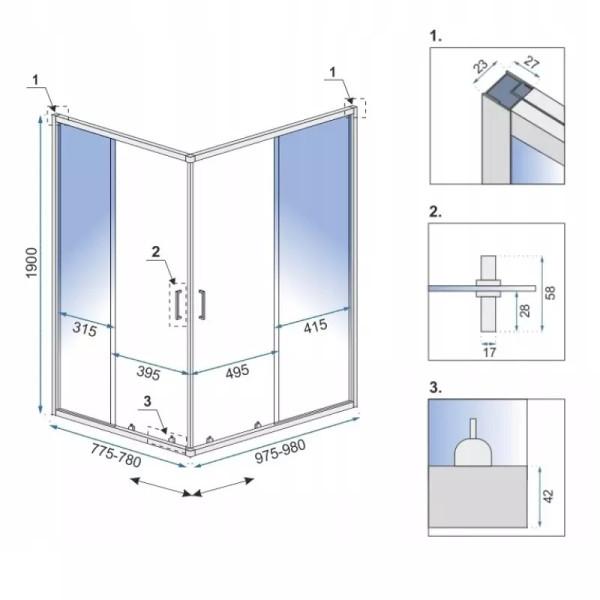 1
1
1900
2
315
415
395
495
3
775-780
975-980
1.
23
27
2.
58
28
17
3.
42