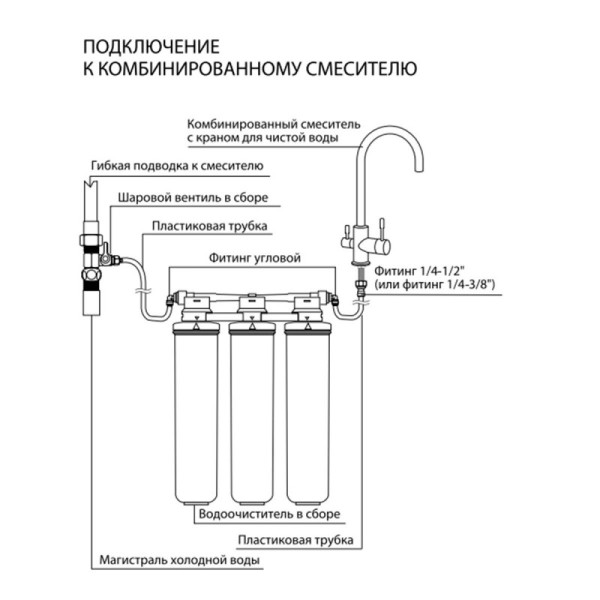 ПОДКЛЮЧЕНИЕ
К КОМБИНИРОВАННОМУ СМЕСИТЕЛЮ

Комбинированный смеситель с краном для чистой воды

Гибкая подводка к смесителю

Шаровой вентиль в сборе

Пластиковая трубка

Фитинг угловой

Фитинг 1/4-1/2" (или фитинг 1/4-3/8")

Водоочиститель в сборе

Пластиковая трубка

Магистраль холодной воды