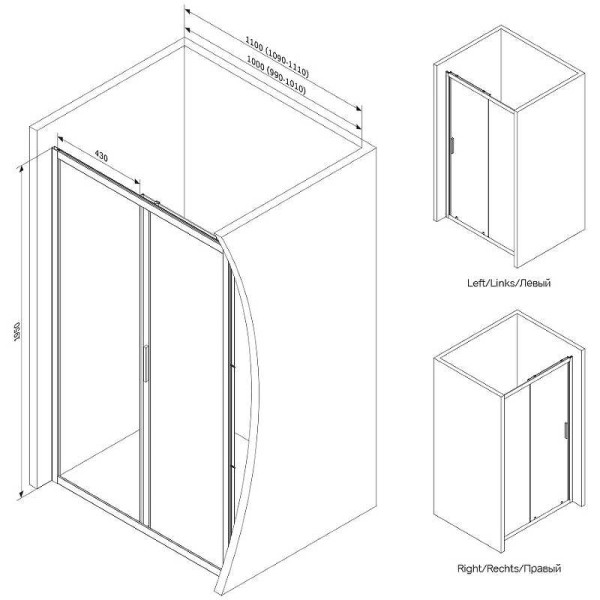 1100 (1090-1110)
1000 (990-1010)
430
1950
Left/Links/Левый
Right/Rechts/Правый