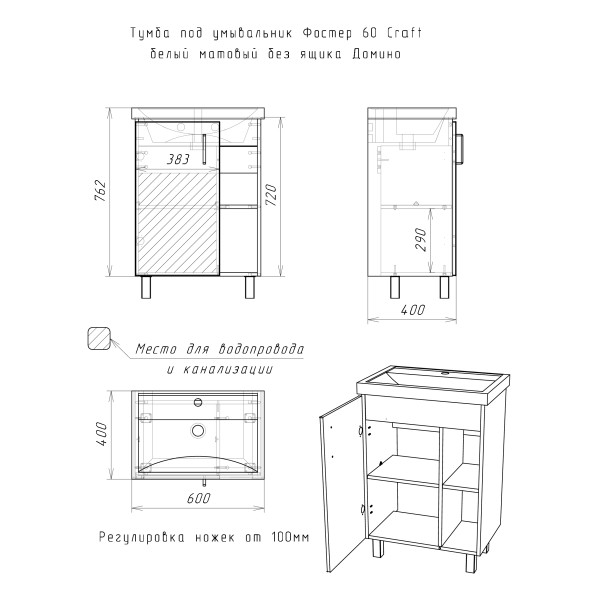 Тумба под умывальник Фостер 60 Craft
белый матовый без ящика Домино

762
383
720

290
400

Место для водопровода
и канализации

400
600

Регулировка ножек от 100мм