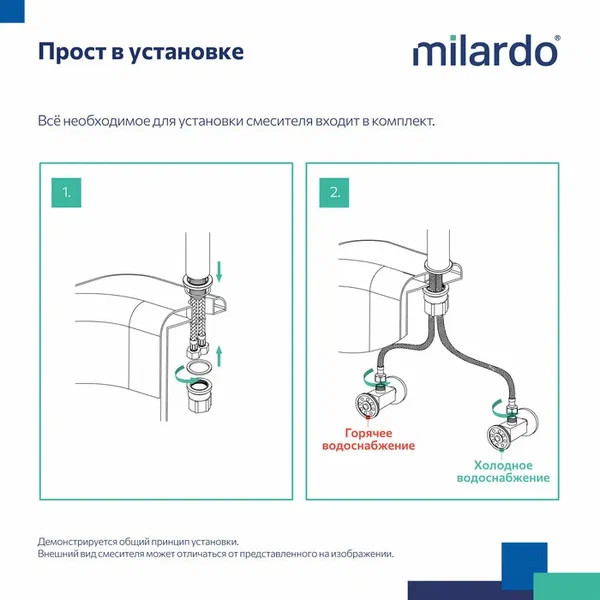 Прост в установке

milardo®

Всё необходимое для установки смесителя входит в комплект.

1.

2.

Горячее водоснабжение

Холодное водоснабжение

Демонстрируется общий принцип установки.
Внешний вид смесителя может отличаться от представленного на изображении.