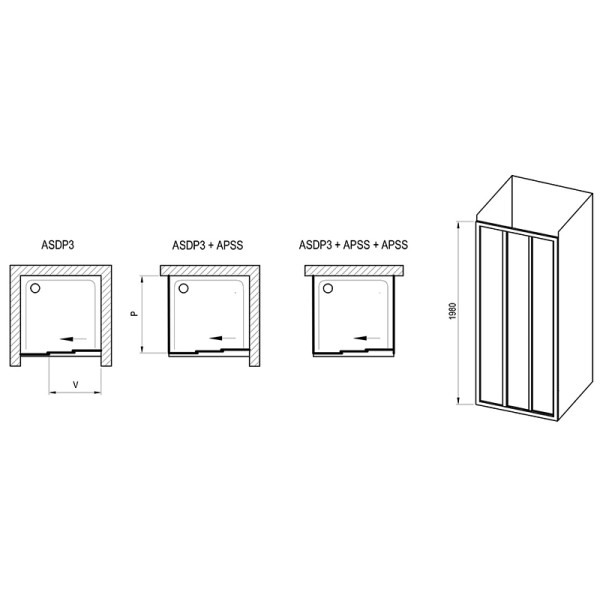 ASDP3

V

ASDP3 + APSS

P

ASDP3 + APSS + APSS

1980