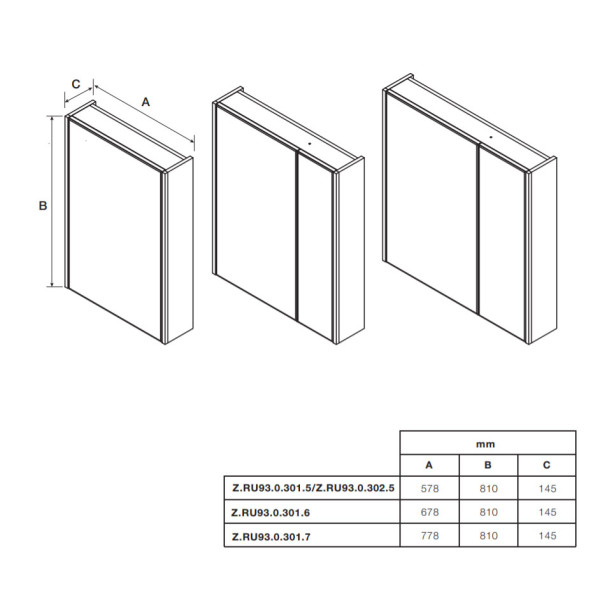 C
A
B

| | mm | | |
|---|---|---|---|
| | A | B | C |
| Z.RU93.0.301.5/Z.RU93.0.302.5 | 578 | 810 | 145 |
| Z.RU93.0.301.6 | 678 | 810 | 145 |
| Z.RU93.0.301.7 | 778 | 810 | 145 |