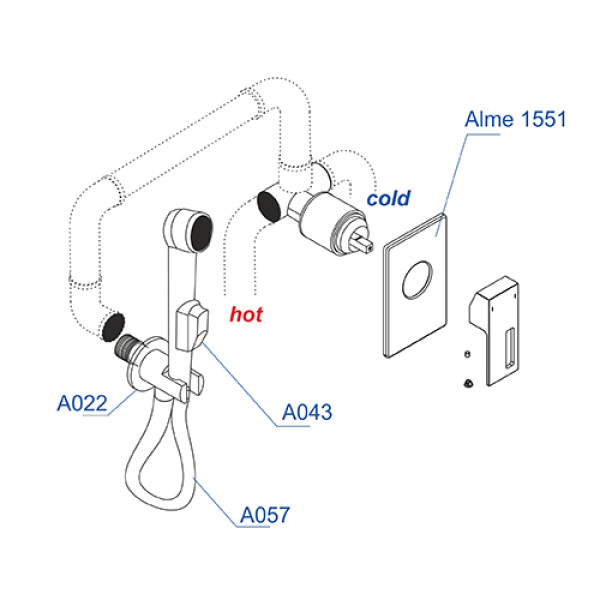 Alme 1551

cold

hot

A022

A043

A057