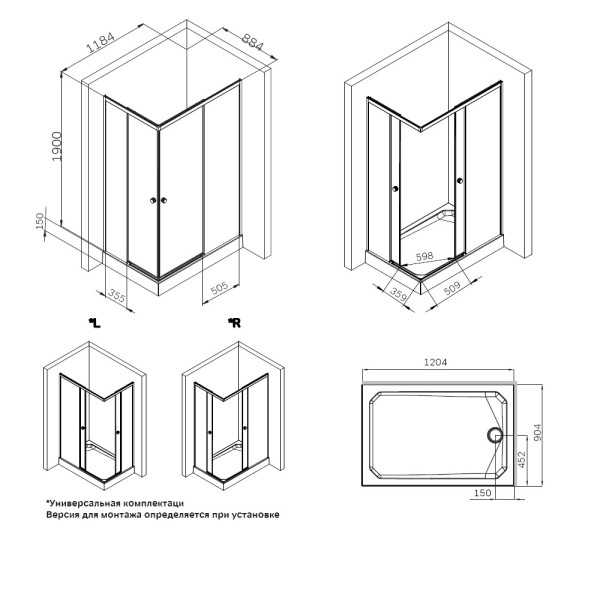 1184
884
1900
150
355
505
598
359
509
*L
*R
1204
904
452
150
*Универсальная комплектаци
Версия для монтажа определяется при установке