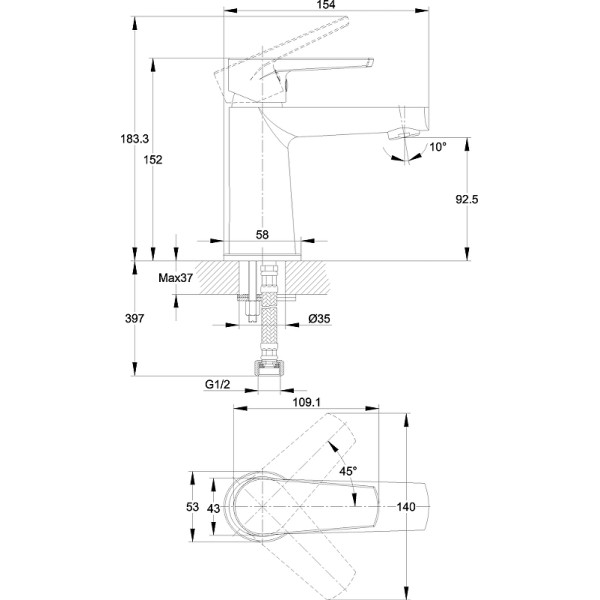 154
183.3
152
10°
92.5
58
Max37
397
Ø35
G1/2
109.1
45°
53
43
140