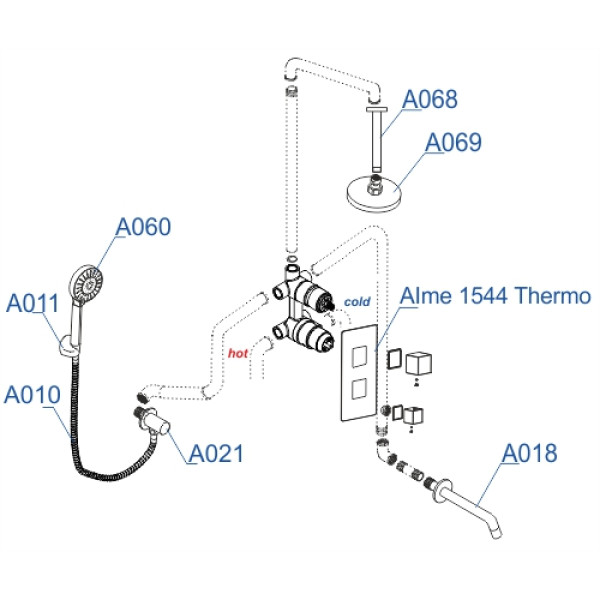 A068
A069
A060
A011
cold
Alme 1544 Thermo
hot
A010
A021
A018