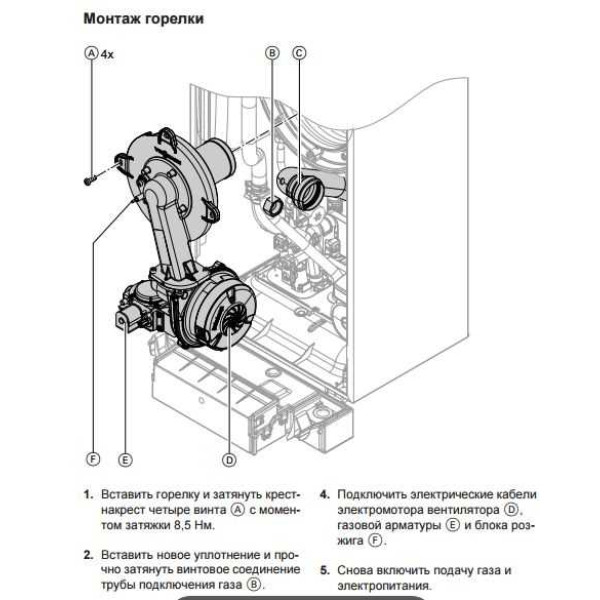 Монтаж горелки

Ⓐ 4x

Ⓑ Ⓒ

Ⓕ Ⓔ Ⓓ

1. Вставить горелку и затянуть крест-накрест четыре винта Ⓐ с моментом затяжки 8,5 Нм.

2. Вставить новое уплотнение и прочно затянуть винтовое соединение трубы подключения газа Ⓑ.

4. Подключить электрические кабели электромотора вентилятора Ⓓ, газовой арматуры Ⓔ и блока розжига Ⓕ.

5. Снова включить подачу газа и электропитания.