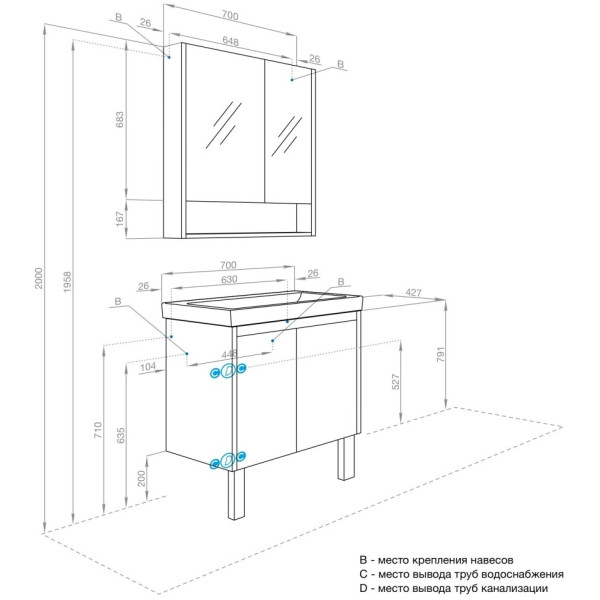 B
26
700
648
26
B
683
167
2000
1958
700
630
26
26
B
B
427
446
104
C D C
527
791
710
635
200
C D C

B - место крепления навесов
C - место вывода труб водоснабжения
D - место вывода труб канализации