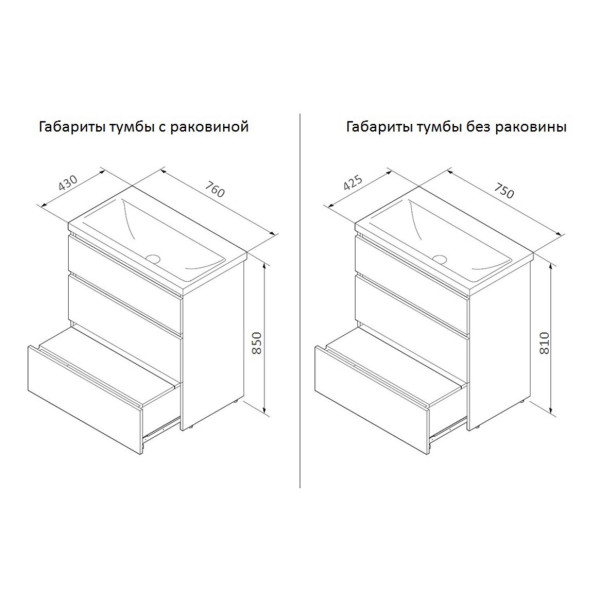 Габариты тумбы с раковиной

430

760

850

Габариты тумбы без раковины

425

750

810