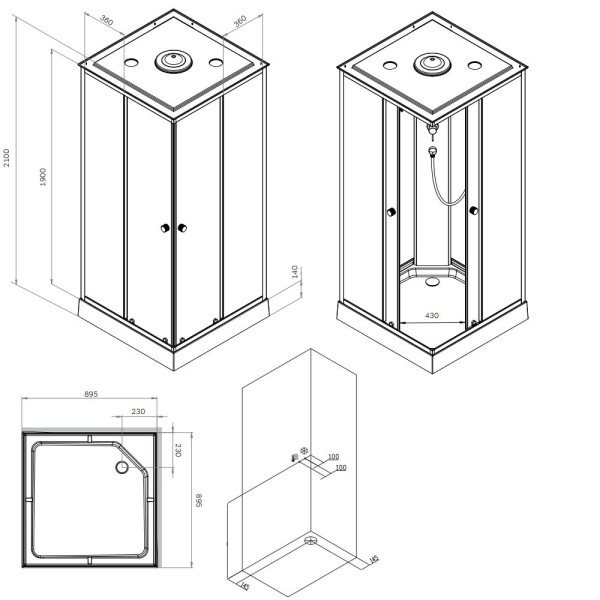 360
360
2100
1900
140
430
895
230
230
895
100
100
145
145