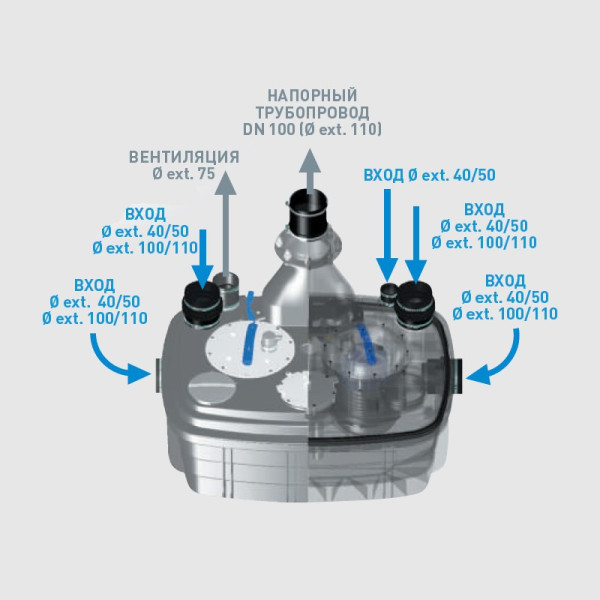 НАПОРНЫЙ
ТРУБОПРОВОД
DN 100 (Ø ext. 110)

ВЕНТИЛЯЦИЯ
Ø ext. 75

ВХОД Ø ext. 40/50

ВХОД
Ø ext. 40/50
Ø ext. 100/110

ВХОД
Ø ext. 40/50
Ø ext. 100/110

ВХОД
Ø ext. 40/50
Ø ext. 100/110

ВХОД
Ø ext. 40/50
Ø ext. 100/110