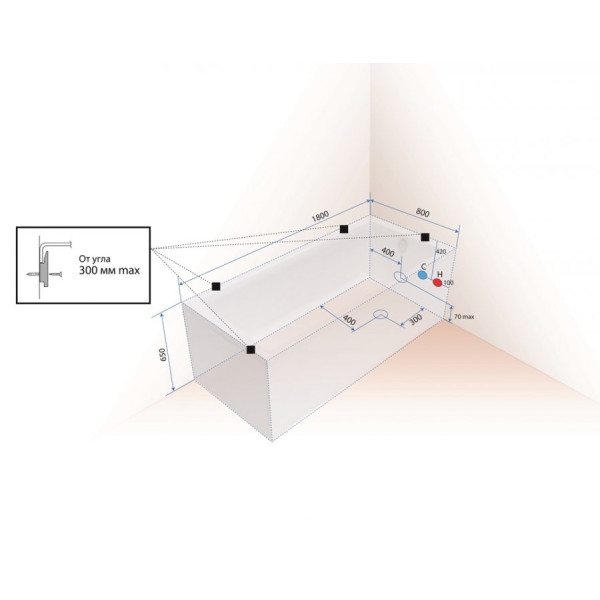 От угла
300 мм max

1800
800
400
420
C
H
100
70 max
400
300
650