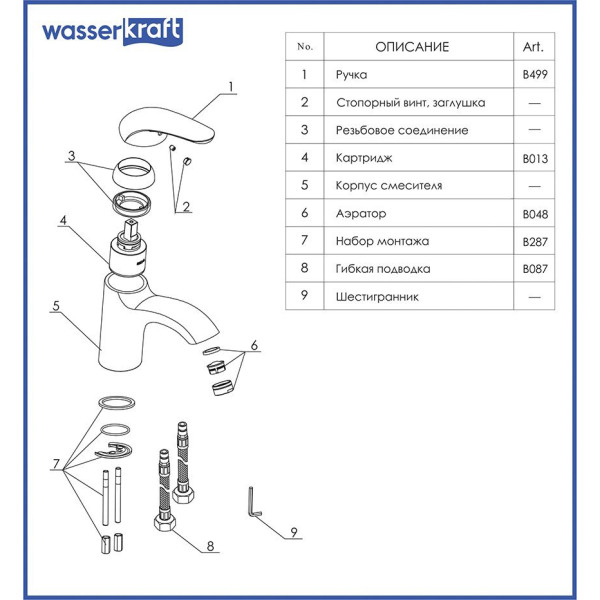 wasserkraft

| No. | ОПИСАНИЕ | Art. |
|---|---|---|
| 1 | Ручка | B499 |
| 2 | Стопорный винт, заглушка | — |
| 3 | Резьбовое соединение | — |
| 4 | Картридж | B013 |
| 5 | Корпус смесителя | — |
| 6 | Аэратор | B048 |
| 7 | Набор монтажа | B287 |
| 8 | Гибкая подводка | B087 |
| 9 | Шестигранник | — |

1
3
2
4
5
6
7
8
9