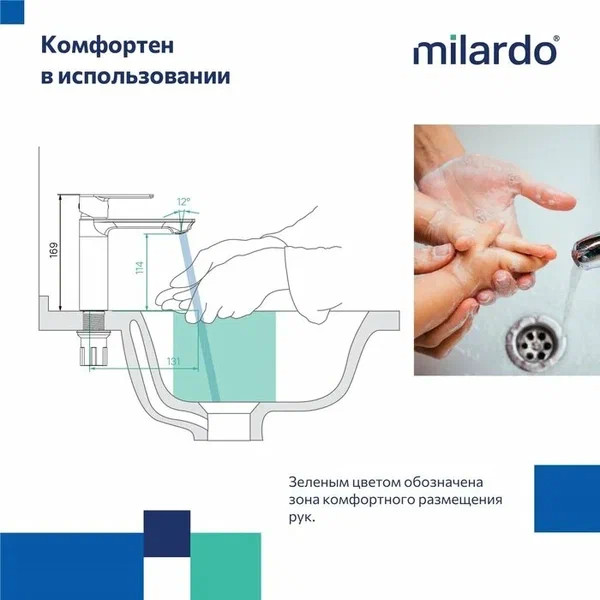 Комфортен в использовании

milardo®

12°

169

114

131

Зеленым цветом обозначена зона комфортного размещения рук.