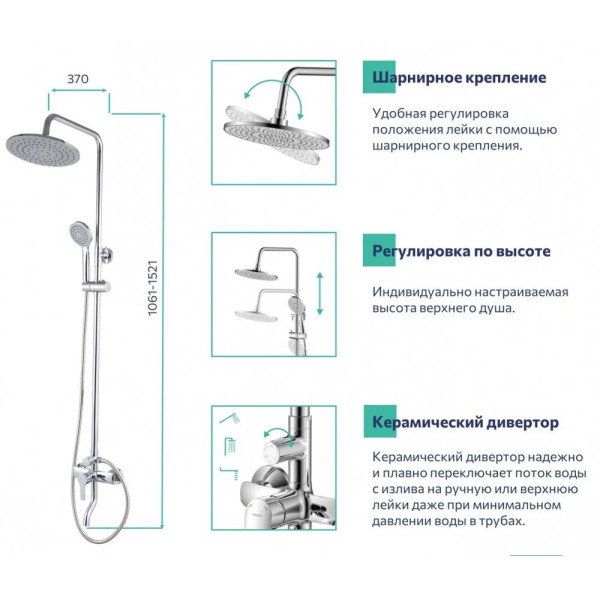 370

1061-1521

Шарнирное крепление

Удобная регулировка положения лейки с помощью шарнирного крепления.

Регулировка по высоте

Индивидуально настраиваемая высота верхнего душа.

Керамический дивертор

Керамический дивертор надежно и плавно переключает поток воды с излива на ручную или верхнюю лейки даже при минимальном давлении воды в трубах.