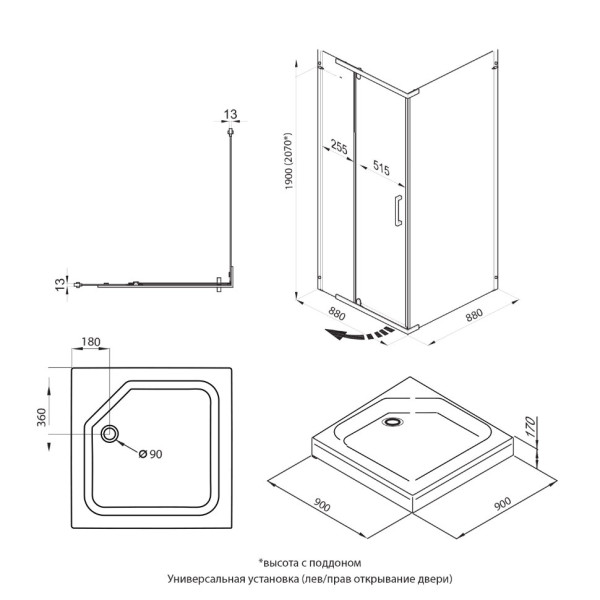 13

13

1900 (2070*)

255

515

880

880

180

360

Ø 90

170

900

900

*высота с поддоном
Универсальная установка (лев/прав открывание двери)