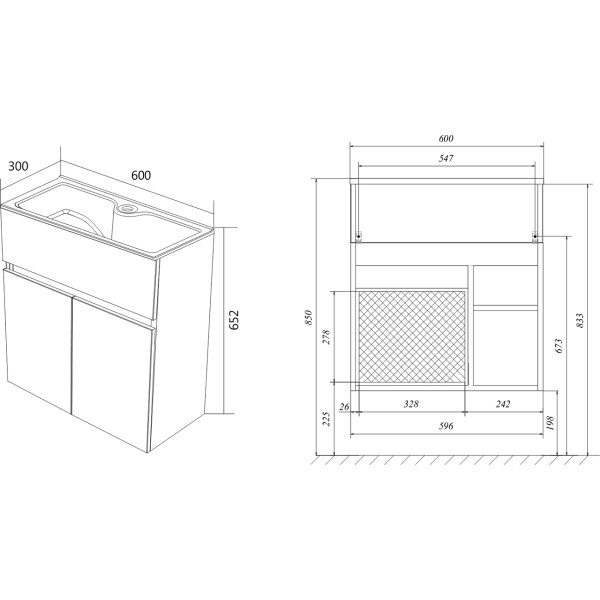 300
600
652
600
547
850
278
673
833
26
328
242
225
596
198