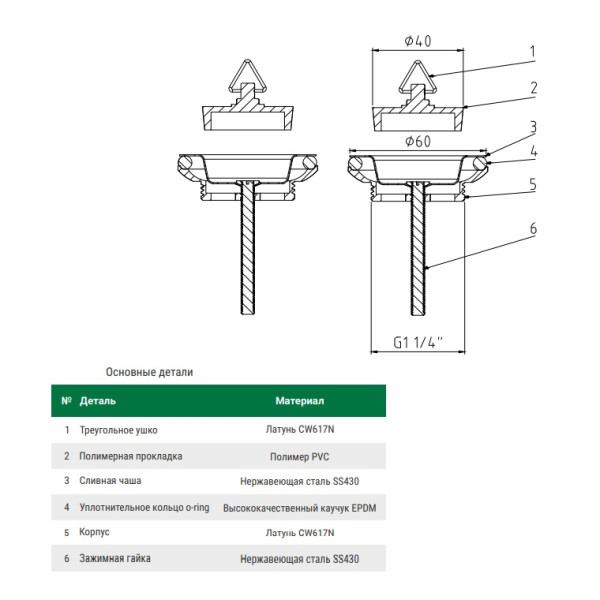 Ø40

1

2

3

Ø60

4

5

6

G1 1/4"

Основные детали

| № | Деталь | Материал |
|---|---|---|
| 1 | Треугольное ушко | Латунь CW617N |
| 2 | Полимерная прокладка | Полимер PVC |
| 3 | Сливная чаша | Нержавеющая сталь SS430 |
| 4 | Уплотнительное кольцо o-ring | Высококачественный каучук EPDM |
| 5 | Корпус | Латунь CW617N |
| 6 | Зажимная гайка | Нержавеющая сталь SS430 |