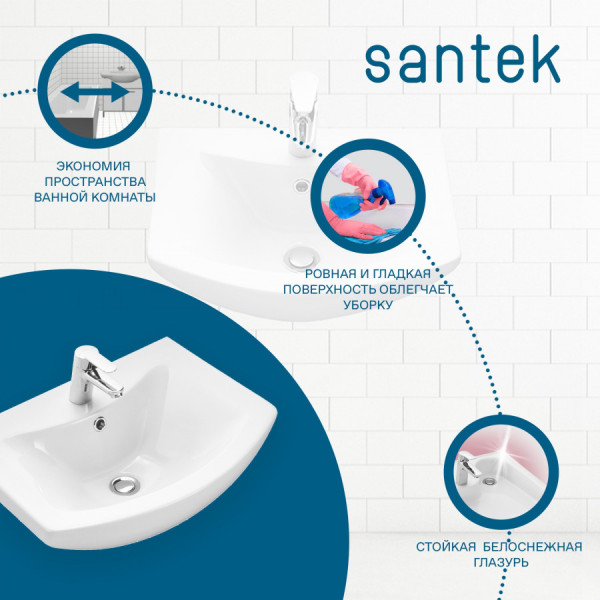 santek

ЭКОНОМИЯ
ПРОСТРАНСТВА
ВАННОЙ КОМНАТЫ

РОВНАЯ И ГЛАДКАЯ
ПОВЕРХНОСТЬ ОБЛЕГЧАЕТ
УБОРКУ

СТОЙКАЯ БЕЛОСНЕЖНАЯ
ГЛАЗУРЬ