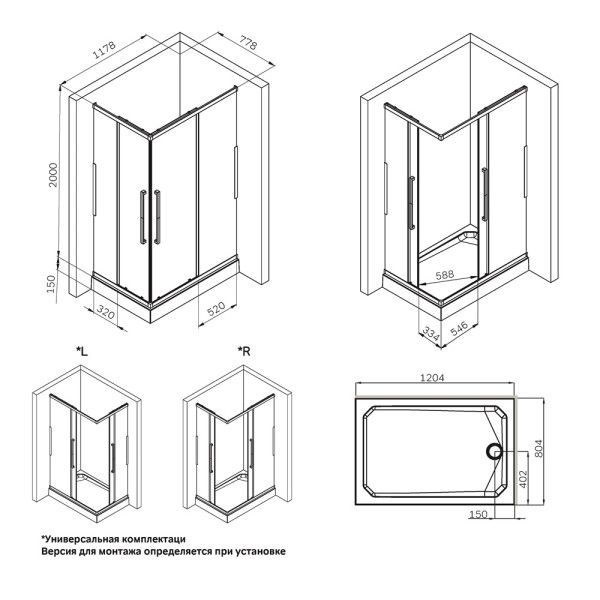 1178
778
2000
150
320
520
588
334
546
*L
*R
1204
804
402
150
*Универсальная комплектаци
Версия для монтажа определяется при установке