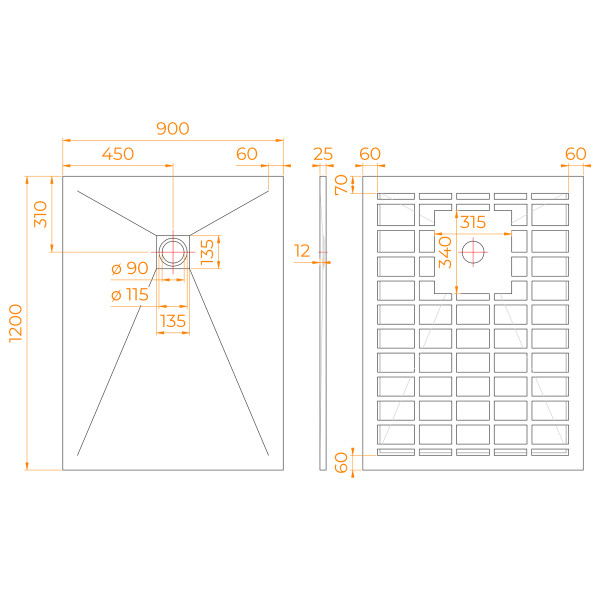 900
450
60
310
135
ø 90
ø 115
135
1200
25
12
60
60
70
315
340
60