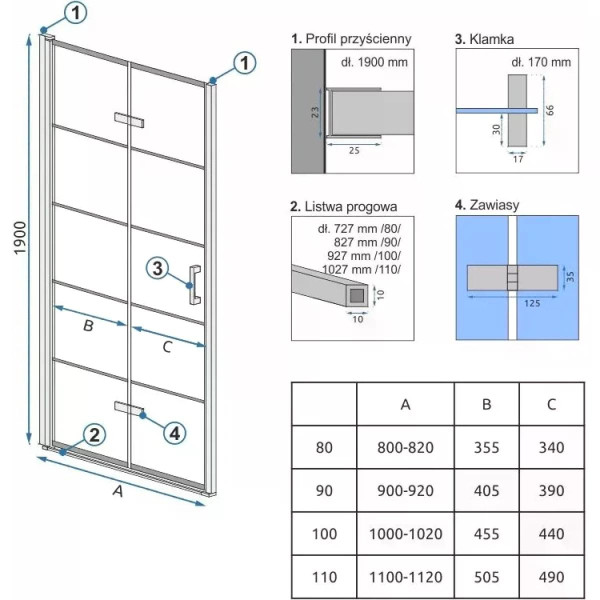 1

1

1900

3

B

C

2

4

A

1. Profil przyścienny

dł. 1900 mm

23

25

3. Klamka

dł. 170 mm

66

30

17

2. Listwa progowa

dł. 727 mm /80/
827 mm /90/
927 mm /100/
1027 mm /110/

10

10

4. Zawiasy

35

125

| | A | B | C |
|---|---|---|---|
| 80 | 800-820 | 355 | 340 |
| 90 | 900-920 | 405 | 390 |
| 100 | 1000-1020 | 455 | 440 |
| 110 | 1100-1120 | 505 | 490 |