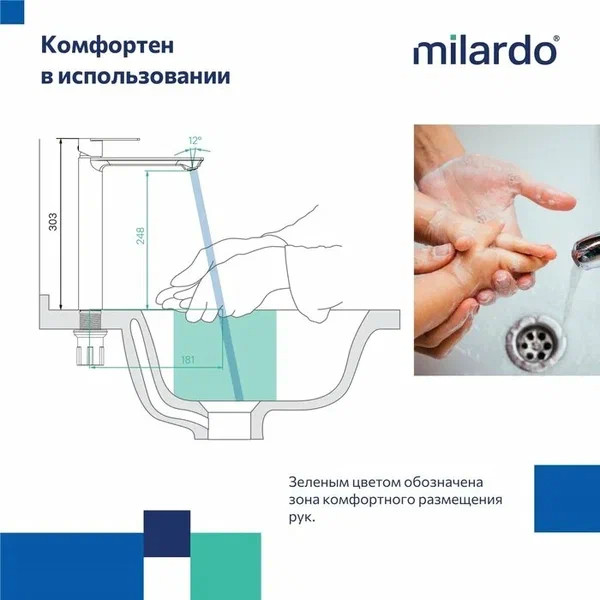 Комфортен в использовании

milardo®

12°

303

248

181

Зеленым цветом обозначена зона комфортного размещения рук.