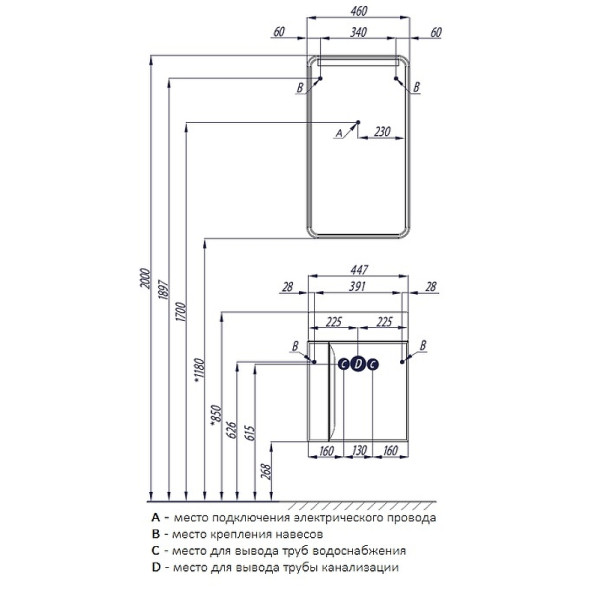 460
60
340
60
B
B
A
230
2000
1897
1700
*1180
447
28
391
28
225
225
B
B
C
D
C
*850
626
615
268
160
130
160

A - место подключения электрического провода
B - место крепления навесов
C - место для вывода труб водоснабжения
D - место для вывода трубы канализации