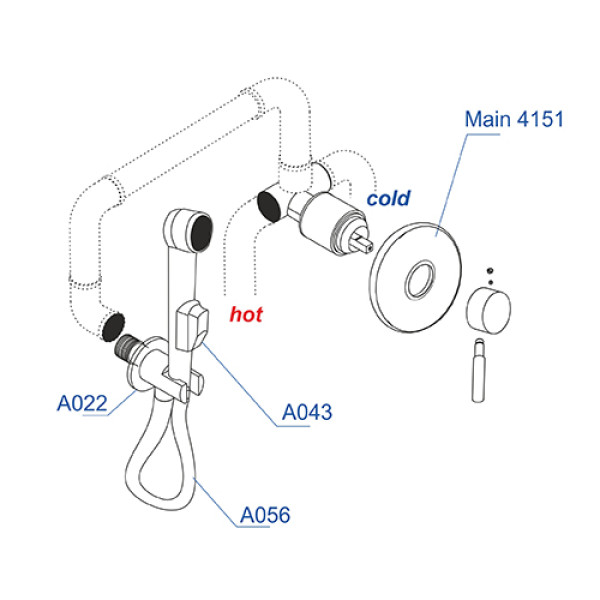 Main 4151

cold

hot

A022

A043

A056