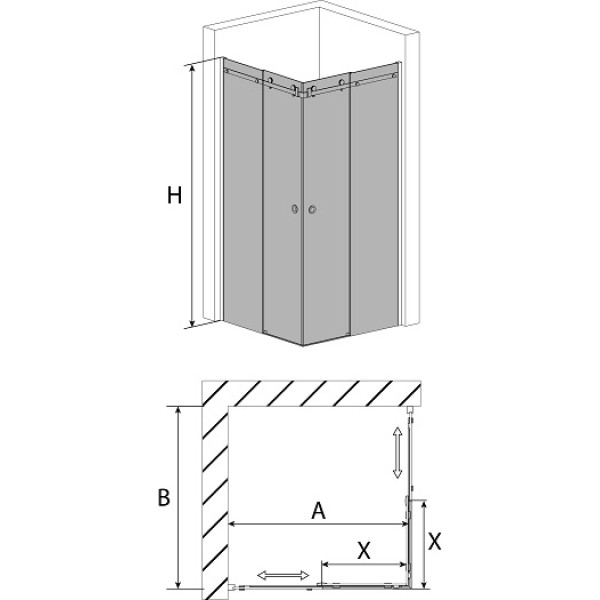 H

B

A

X

X