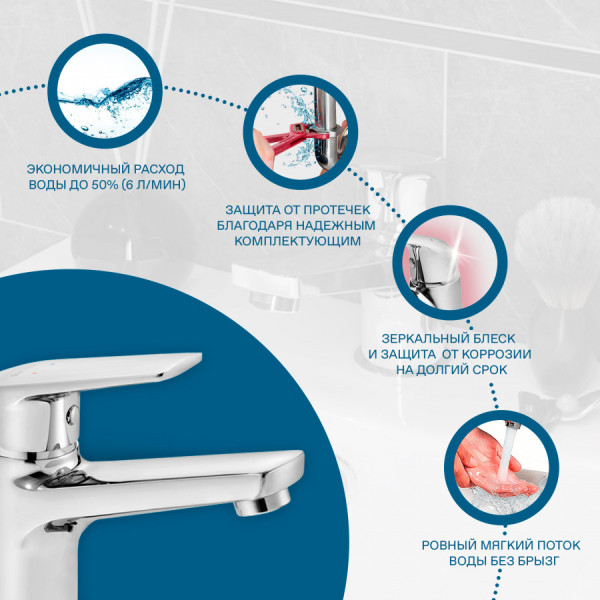 ЭКОНОМИЧНЫЙ РАСХОД ВОДЫ ДО 50% (6 Л/МИН)

ЗАЩИТА ОТ ПРОТЕЧЕК БЛАГОДАРЯ НАДЕЖНЫМ КОМПЛЕКТУЮЩИМ

ЗЕРКАЛЬНЫЙ БЛЕСК И ЗАЩИТА ОТ КОРРОЗИИ НА ДОЛГИЙ СРОК

РОВНЫЙ МЯГКИЙ ПОТОК ВОДЫ БЕЗ БРЫЗГ