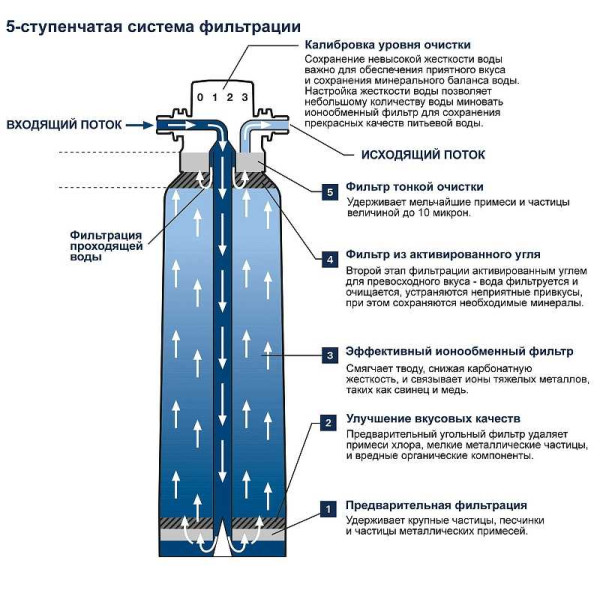 5-ступенчатая система фильтрации

Калибровка уровня очистки

Сохранение невысокой жесткости воды важно для обеспечения приятного вкуса и сохранения минерального баланса воды. Настройка жесткости воды позволяет небольшому количеству воды миновать ионообменный фильтр для сохранения прекрасных качеств питьевой воды.

0 1 2 3

ВХОДЯЩИЙ ПОТОК

ИСХОДЯЩИЙ ПОТОК

Фильтрация проходящей воды

5 Фильтр тонкой очистки

Удерживает мельчайшие примеси и частицы величиной до 10 микрон.

4 Фильтр из активированного угля

Второй этап фильтрации активированным углем для превосходного вкуса - вода фильтруется и очищается, устраняются неприятные привкусы, при этом сохраняются необходимые минералы.

3 Эффективный ионообменный фильтр

Смягчает тводу, снижая карбонатную жесткость, и связывает ионы тяжелых металлов, таких как свинец и медь.

2 Улучшение вкусовых качеств

Предварительный угольный фильтр удаляет примеси хлора, мелкие металлические частицы, и вредные органические компоненты.

1 Предварительная фильтрация

Удерживает крупные частицы, песчинки и частицы металлических примесей.