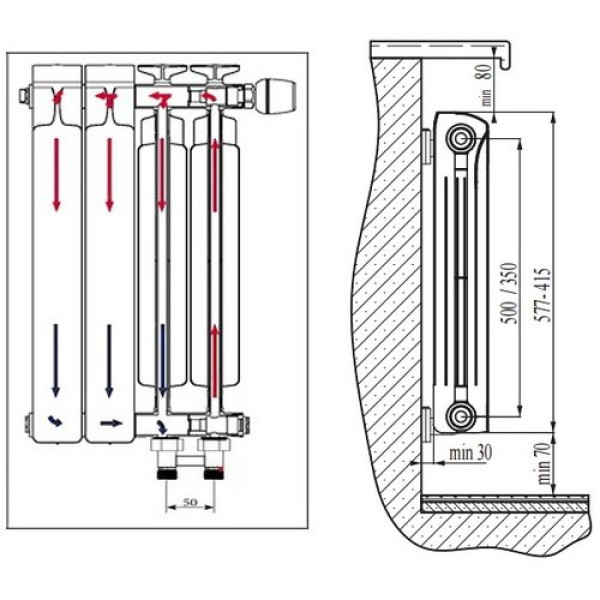 50

min 80

500 / 350

577-415

min 30

min 70