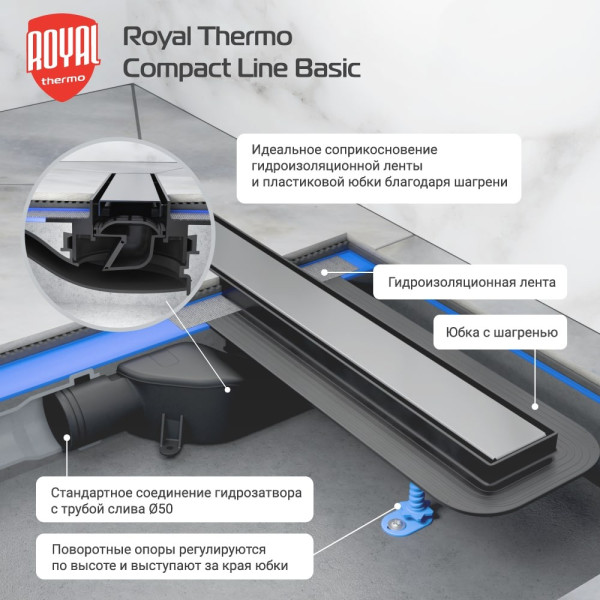 ROYAL thermo

Royal Thermo
Compact Line Basic

Идеальное соприкосновение гидроизоляционной ленты и пластиковой юбки благодаря шагрени

Гидроизоляционная лента

Юбка с шагренью

Стандартное соединение гидрозатвора с трубой слива Ø50

Поворотные опоры регулируются по высоте и выступают за края юбки