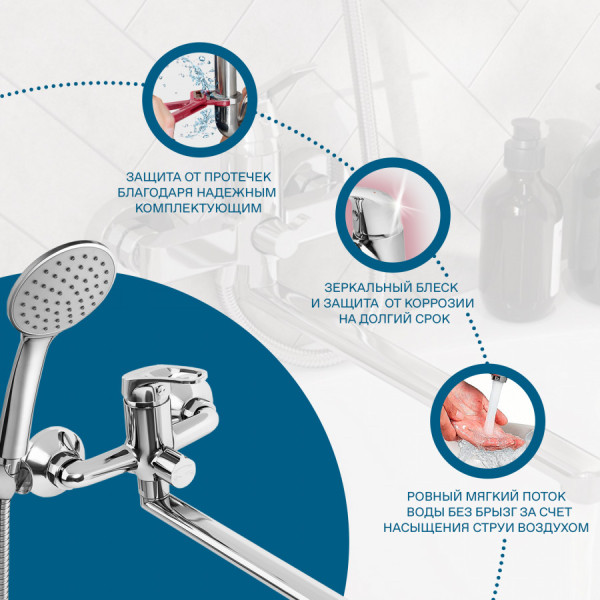 ЗАЩИТА ОТ ПРОТЕЧЕК БЛАГОДАРЯ НАДЕЖНЫМ КОМПЛЕКТУЮЩИМ

ЗЕРКАЛЬНЫЙ БЛЕСК И ЗАЩИТА ОТ КОРРОЗИИ НА ДОЛГИЙ СРОК

РОВНЫЙ МЯГКИЙ ПОТОК ВОДЫ БЕЗ БРЫЗГ ЗА СЧЕТ НАСЫЩЕНИЯ СТРУИ ВОЗДУХОМ