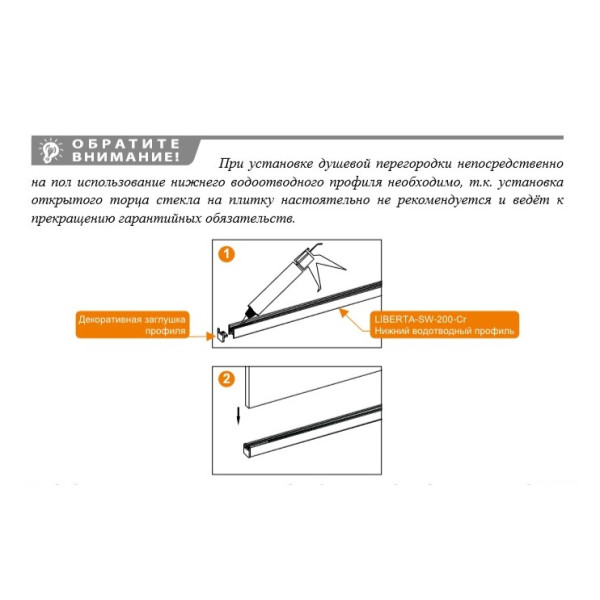 ОБРАТИТЕ ВНИМАНИЕ!

При установке душевой перегородки непосредственно на пол использование нижнего водоотводного профиля необходимо, т.к. установка открытого торца стекла на плитку настоятельно не рекомендуется и ведёт к прекращению гарантийных обязательств.

1

Декоративная заглушка профиля

LIBERTA-SW-200-Cr
Нижний водотводный профиль

2