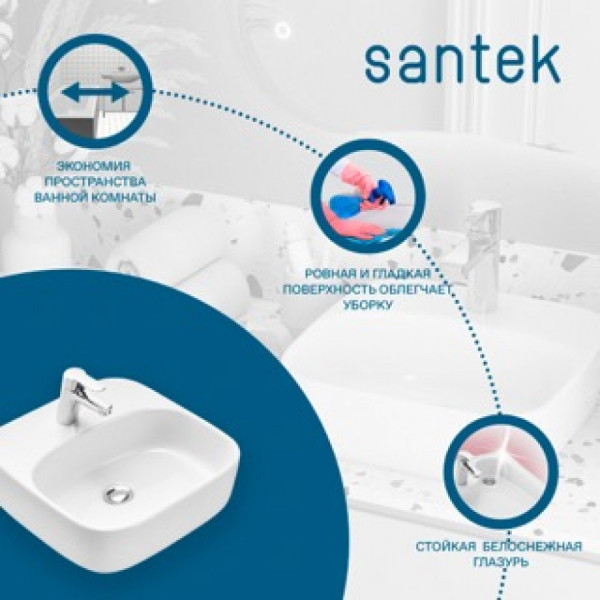 santek

ЭКОНОМИЯ ПРОСТРАНСТВА ВАННОЙ КОМНАТЫ

РОВНАЯ И ГЛАДКАЯ ПОВЕРХНОСТЬ ОБЛЕГЧАЕТ УБОРКУ

СТОЙКАЯ БЕЛОСНЕЖНАЯ ГЛАЗУРЬ