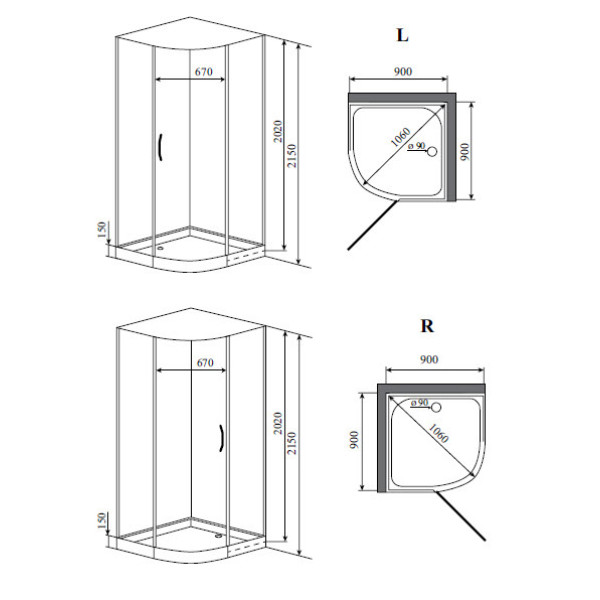 670

2020

2150

150

L

900

1060

ø 90

900

670

2020

2150

150

R

900

ø 90

1060

900