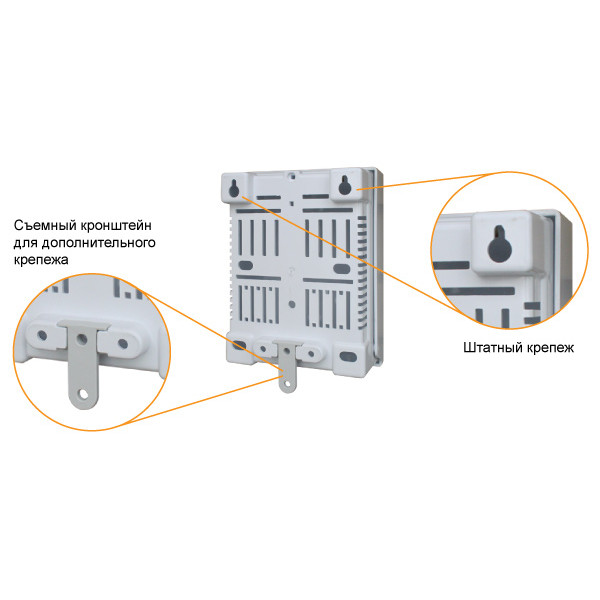 Съемный кронштейн для дополнительного крепежа

Штатный крепеж