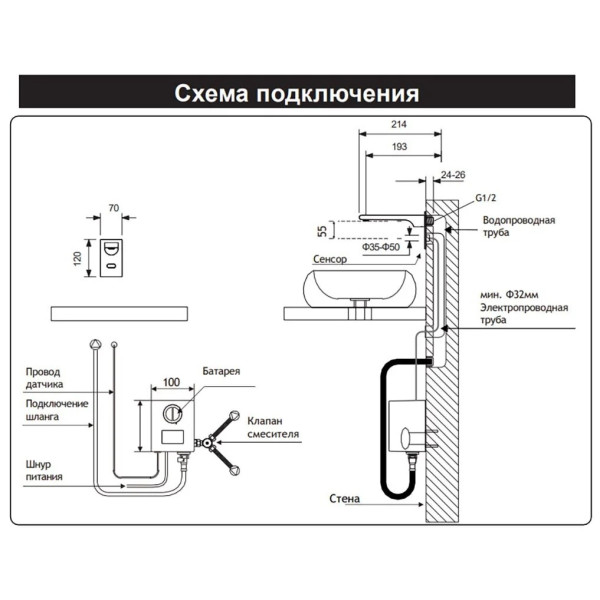 Схема подключения

70

120

Провод датчика

Подключение шланга

Шнур питания

100

Батарея

Клапан смесителя

214

193

24-26

G1/2

Водопроводная труба

55

Ф35-Ф50

Сенсор

мин. Ф32мм Электропроводная труба

Стена