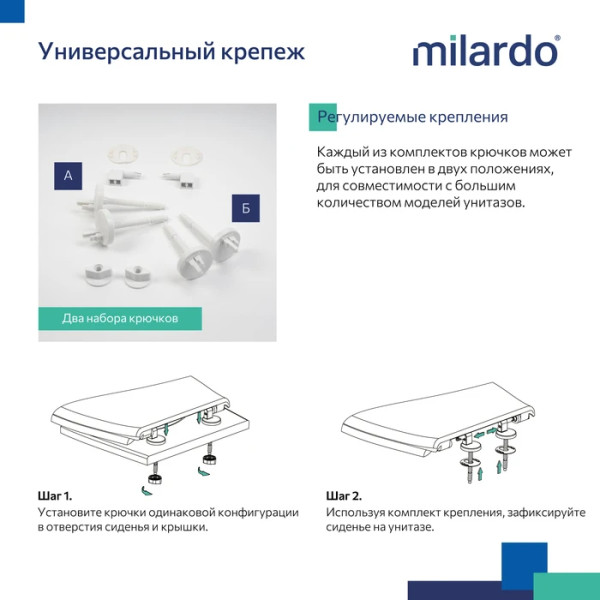 Универсальный крепеж

milardo®

А

Б

Два набора крючков

Регулируемые крепления

Каждый из комплектов крючков может быть установлен в двух положениях, для совместимости с большим количеством моделей унитазов.

Шаг 1.
Установите крючки одинаковой конфигурации в отверстия сиденья и крышки.

Шаг 2.
Используя комплект крепления, зафиксируйте сиденье на унитазе.