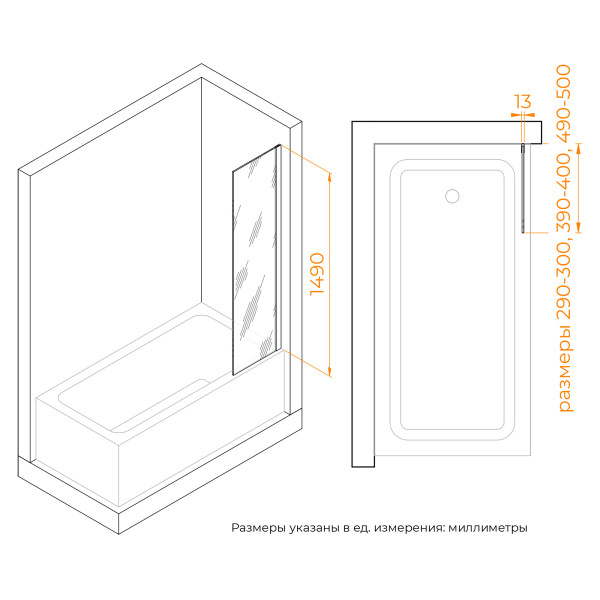 1490

13

размеры 290-300, 390-400, 490-500

Размеры указаны в ед. измерения: миллиметры