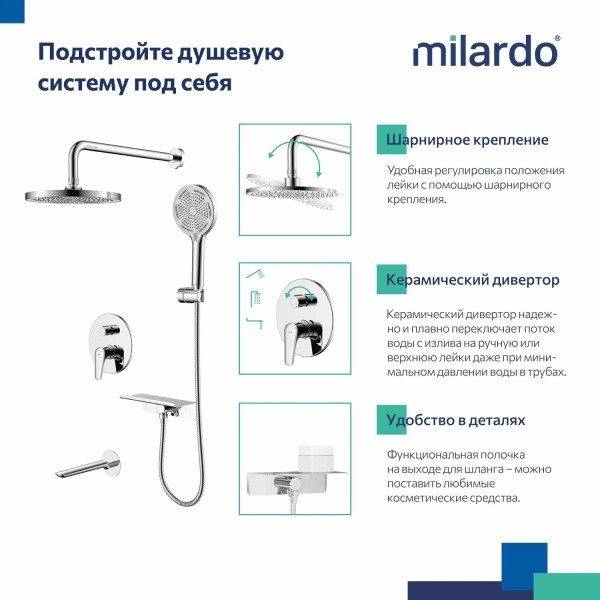 Подстройте душевую систему под себя

milardo®

Шарнирное крепление

Удобная регулировка положения лейки с помощью шарнирного крепления.

Керамический дивертор

Керамический дивертор надежно и плавно переключает поток воды с излива на ручную или верхнюю лейки даже при минимальном давлении воды в трубах.

Удобство в деталях

Функциональная полочка на выходе для шланга – можно поставить любимые косметические средства.