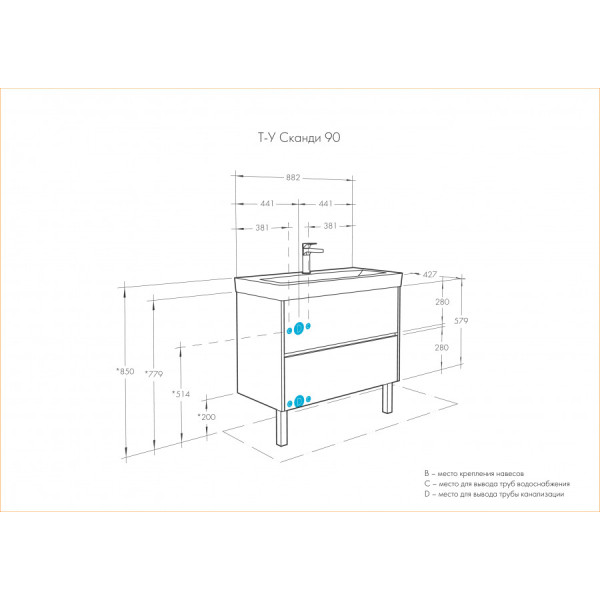 Т-У Сканди 90

882
441
441
381
381
427
280
579
280
*850
*779
*514
*200
D
D

B – место крепления навесов
C – место для вывода труб водоснабжения
D – место для вывода трубы канализации