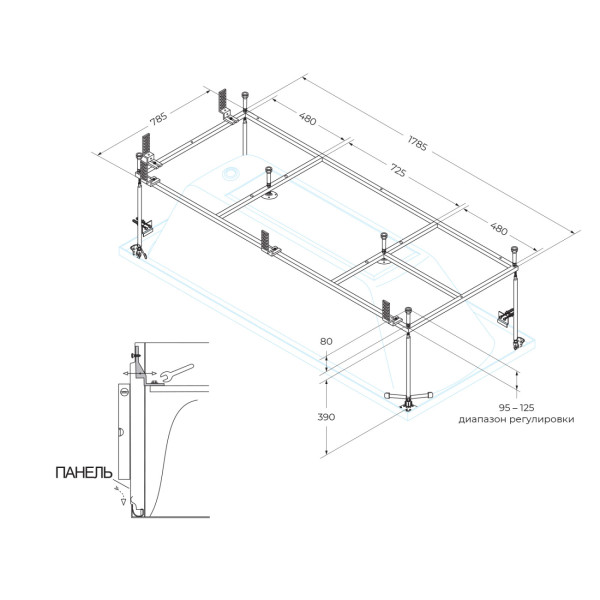 785
480
1785
725
480
80
390
95 – 125
диапазон регулировки
ПАНЕЛЬ